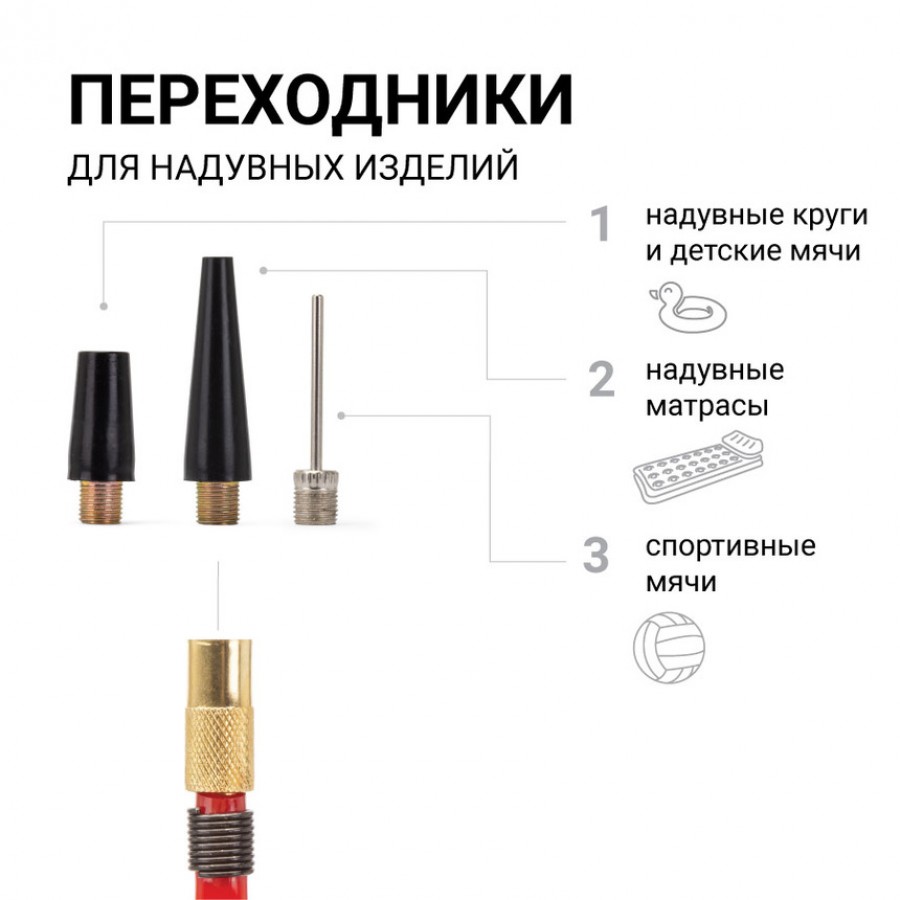 ПЕРЕХОДНИКИ

ДЛЯ НАДУВНЫХ ИЗДЕЛИЙ

1 надувные круги и детские мячи

2 надувные матрасы

3 спортивные мячи