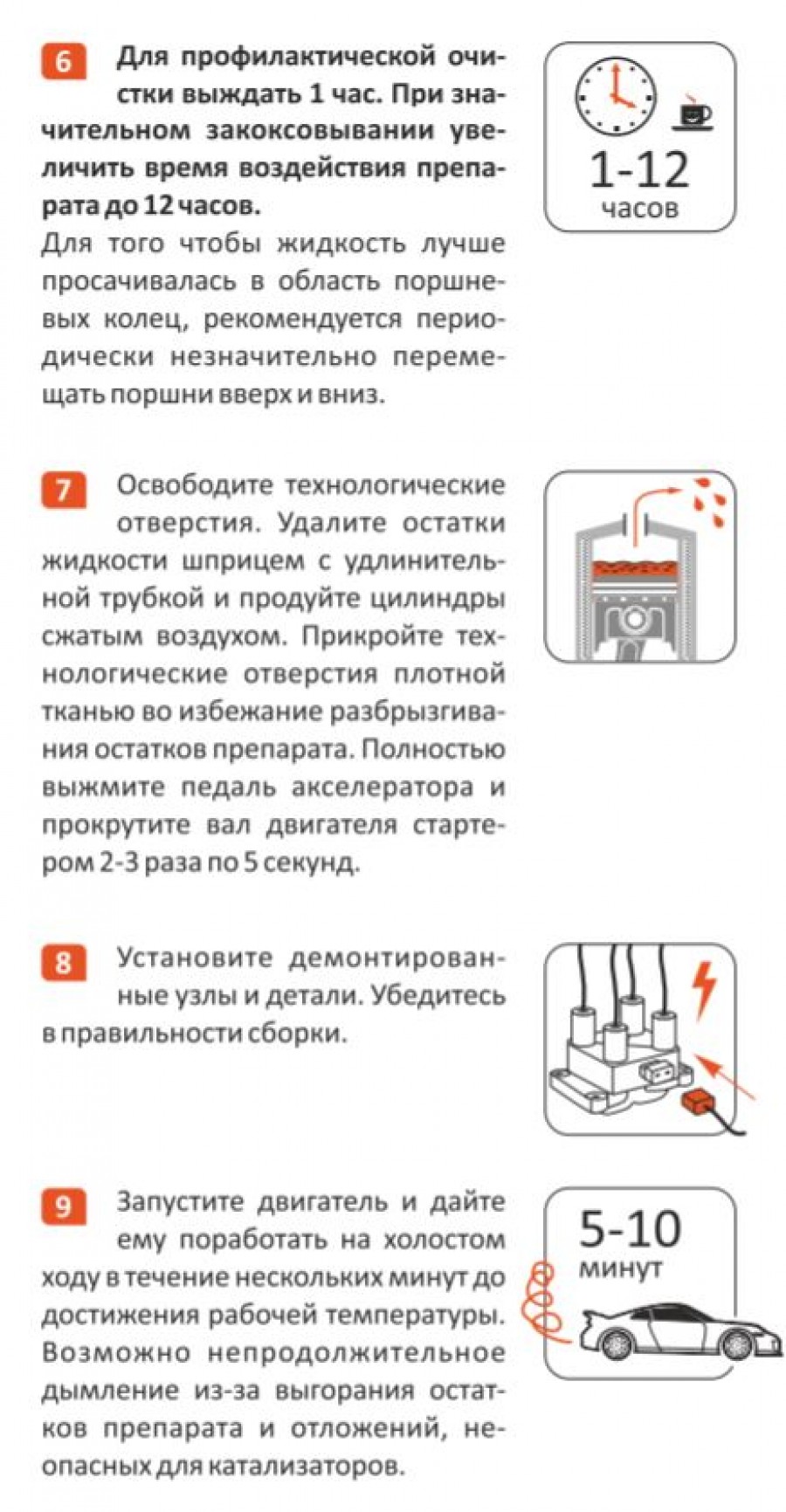 6 Для профилактической очистки выждать 1 час. При значительном закоксовывании увеличить время воздействия препарата до 12 часов.

Для того чтобы жидкость лучше просачивалась в область поршневых колец, рекомендуется периодически незначительно перемещать поршни вверх и вниз.

1-12 часов

7 Освободите технологические отверстия. Удалите остатки жидкости шприцем с удлинительной трубкой и продуйте цилиндры сжатым воздухом. Прикройте технологические отверстия плотной тканью во избежание разбрызгивания остатков препарата. Полностью выжмите педаль акселератора и прокрутите вал двигателя стартером 2-3 раза по 5 секунд.

8 Установите демонтированные узлы и детали. Убедитесь в правильности сборки.

9 Запустите двигатель и дайте ему поработать на холостом ходу в течение нескольких минут до достижения рабочей температуры. Возможно непродолжительное дымление из-за выгорания остатков препарата и отложений, неопасных для катализаторов.

5-10 минут