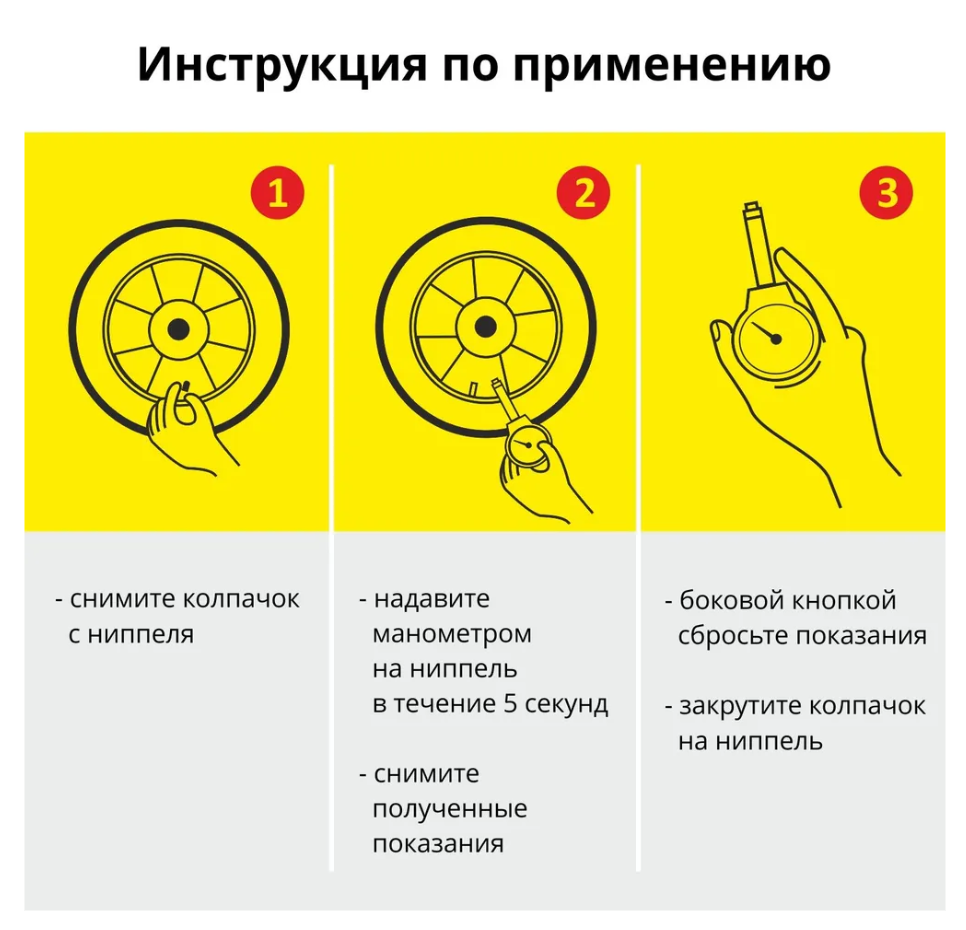 Инструкция по применению

1

- снимите колпачок с ниппеля

2

- надавите манометром на ниппель в течение 5 секунд

- снимите полученные показания

3

- боковой кнопкой сбросьте показания

- закрутите колпачок на ниппель